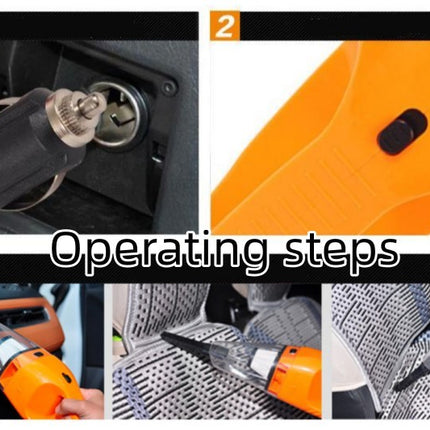 2

Operating steps