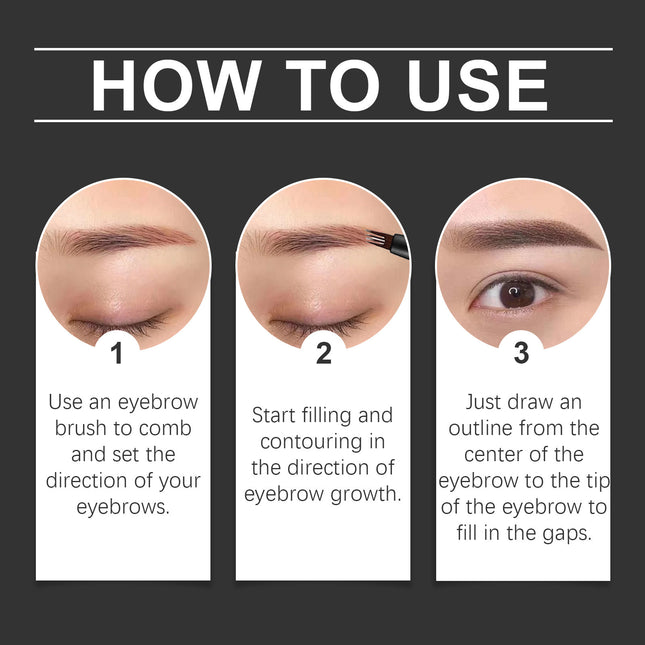 HOW TO USE

1

Use an eyebrow brush to comb and set the direction of your eyebrows.

2

Start filling and contouring in the direction of eyebrow growth.

3

Just draw an outline from the center of the eyebrow to the tip of the eyebrow to fill in the gaps.