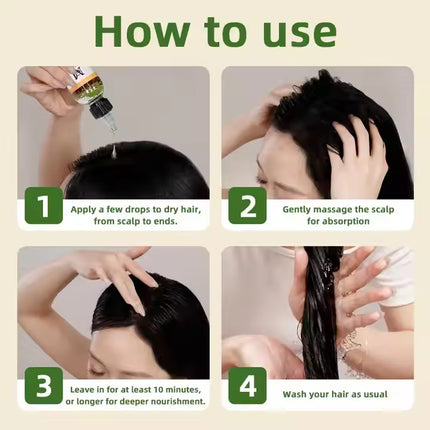 How to use

1 Apply a few drops to dry hair, from scalp to ends.

2 Gently massage the scalp for absorption

3 Leave in for at least 10 minutes, or longer for deeper nourishment.

4 Wash your hair as usual