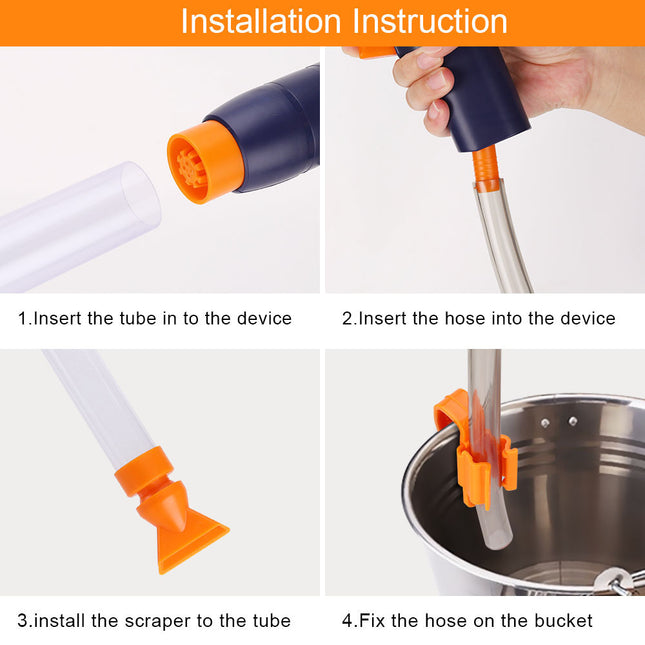 Installation Instruction

1.Insert the tube in to the device

2.Insert the hose into the device

3.install the scraper to the tube

4.Fix the hose on the bucket