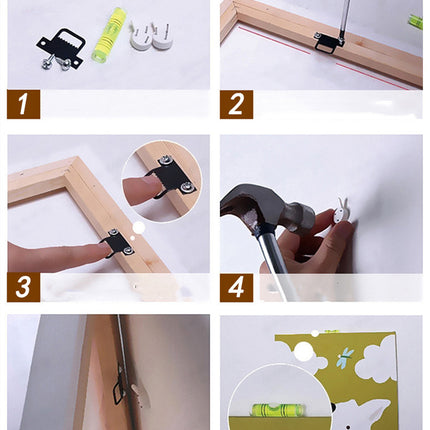 1

2

3

4