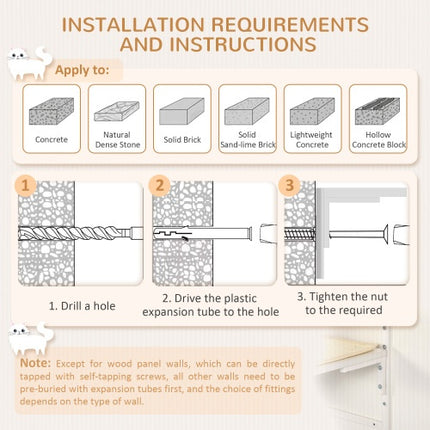 INSTALLATION REQUIREMENTS AND INSTRUCTIONS

Apply to:

Concrete

Natural Dense Stone

Solid Brick

Solid Sand-lime Brick

Lightweight Concrete

Hollow Concrete Block

1

2

3

1. Drill a hole

2. Drive the plastic expansion tube to the hole

3. Tighten the nut to the required

Note: Except for wood panel walls, which can be directly tapped with self-tapping screws, all other walls need to be pre-buried with expansion tubes first, and the choice of fittings depends on the type of wall.