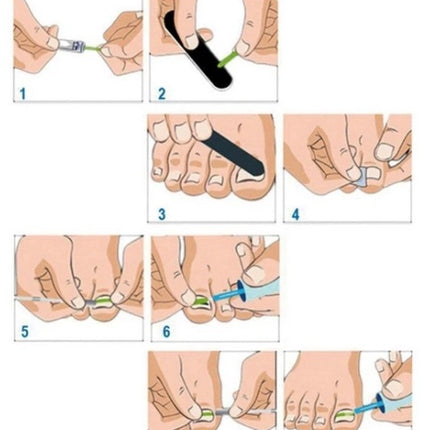 1

2

3

4

5

6