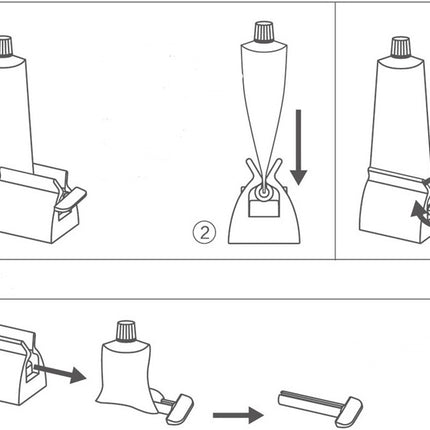 ②