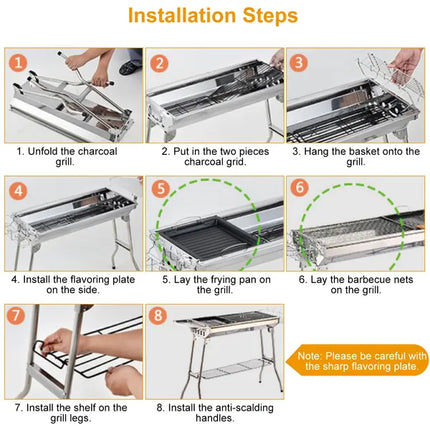 Installation Steps

1

1. Unfold the charcoal grill.

2

2. Put in the two pieces charcoal grid.

3

3. Hang the basket onto the grill.

4

4. Install the flavoring plate on the side.

5

5. Lay the frying pan on the grill.

6

6. Lay the barbecue nets on the grill.

7

7. Install the shelf on the grill legs.

8

8. Install the anti-scalding handles.

Note: Please be careful with the sharp flavoring plate.