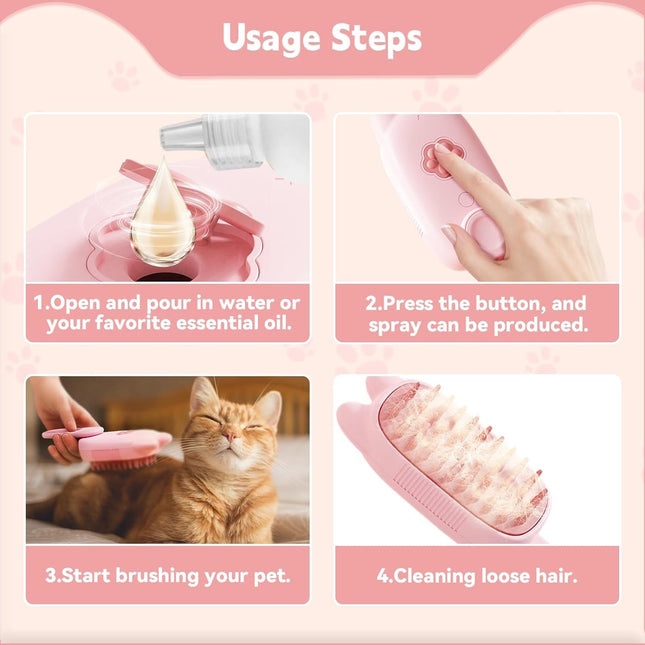 Usage Steps

1.Open and pour in water or your favorite essential oil.

2.Press the button, and spray can be produced.

3.Start brushing your pet.

4.Cleaning loose hair.