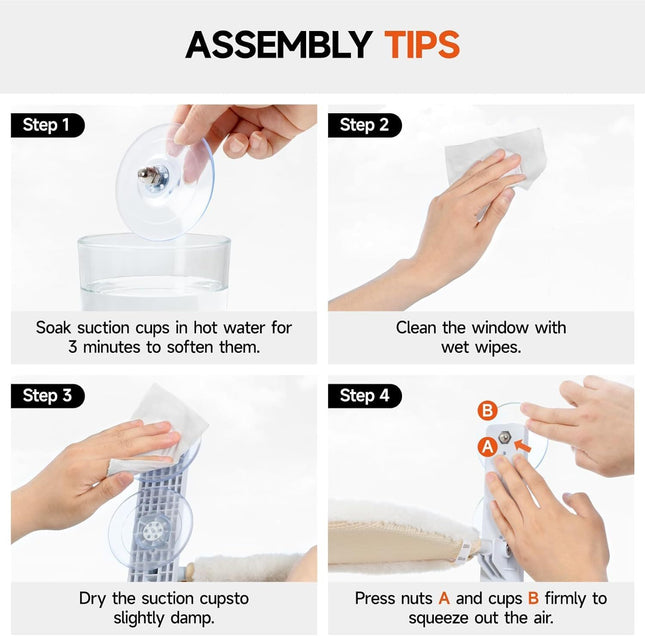 ASSEMBLY TIPS

Step 1

Soak suction cups in hot water for 3 minutes to soften them.

Step 2

Clean the window with wet wipes.

Step 3

Dry the suction cupsto slightly damp.

Step 4

B

A

Press nuts A and cups B firmly to squeeze out the air.