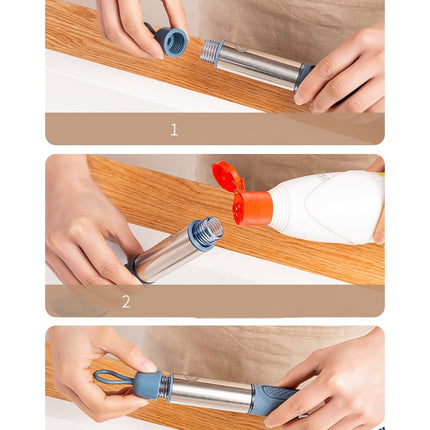 1

2