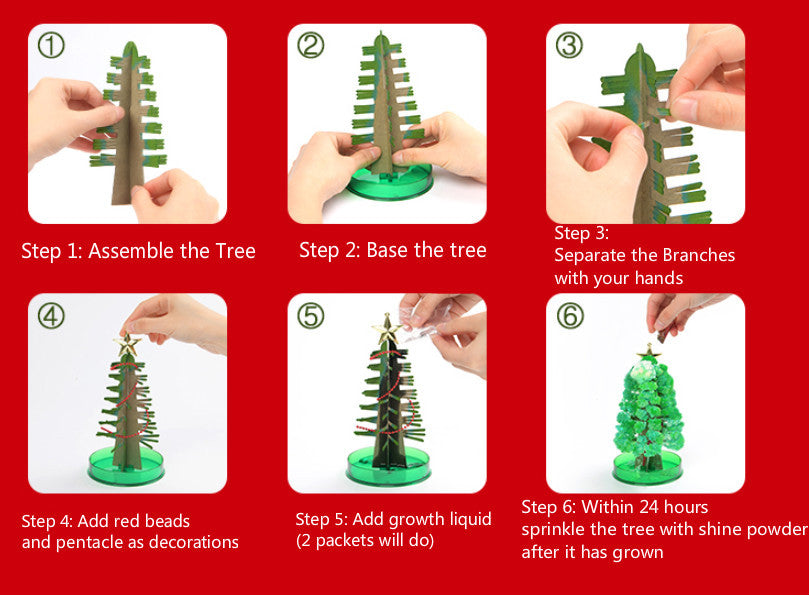 ①

Step 1: Assemble the Tree

②

Step 2: Base the tree

③

Step 3:
Separate the Branches with your hands

④

Step 4: Add red beads and pentacle as decorations

⑤

Step 5: Add growth liquid (2 packets will do)

⑥

Step 6: Within 24 hours sprinkle the tree with shine powder after it has grown