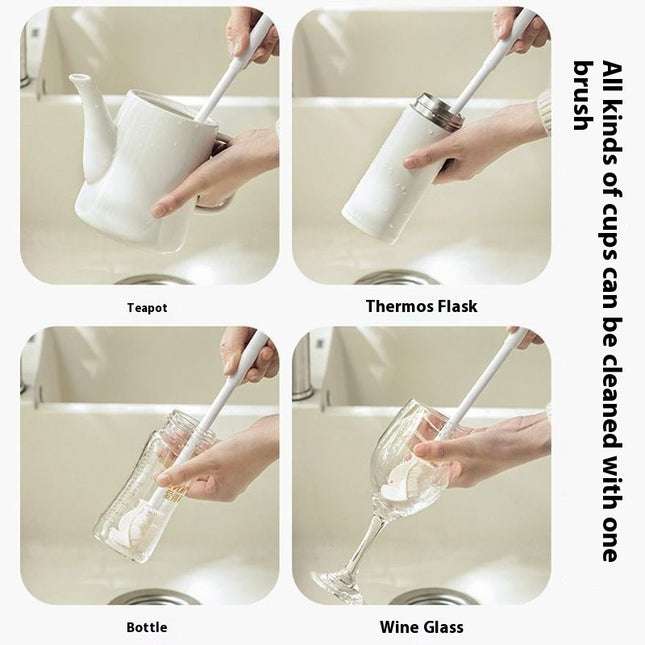 Teapot

Thermos Flask

Bottle

Wine Glass

All kinds of cups can be cleaned with one brush