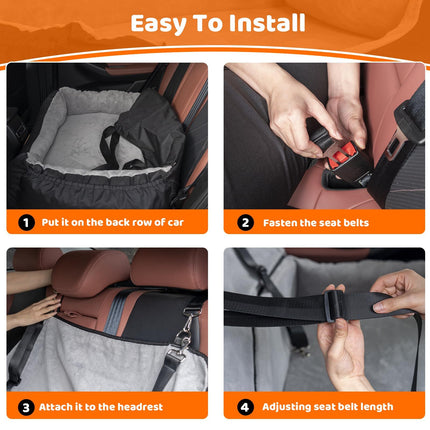 Easy To Install

1 Put it on the back row of car

2 Fasten the seat belts

3 Attach it to the headrest

4 Adjusting seat belt length