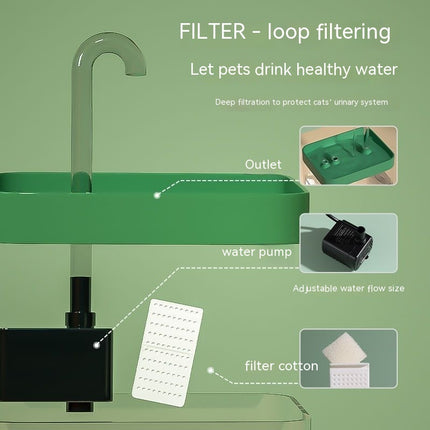 FILTER - loop filtering

Let pets drink healthy water

Deep filtration to protect cats' urinary system

Outlet

water pump

Adjustable water flow size

filter cotton