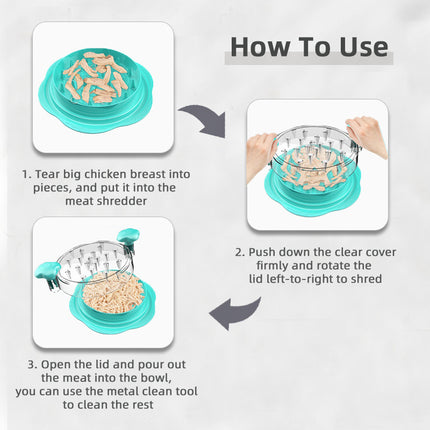 How To Use

1. Tear big chicken breast into pieces, and put it into the meat shredder

2. Push down the clear cover firmly and rotate the lid left-to-right to shred

3. Open the lid and pour out the meat into the bowl, you can use the metal clean tool to clean the rest