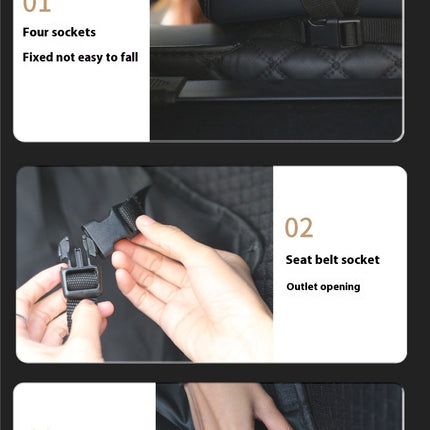 01

Four sockets

Fixed not easy to fall

02

Seat belt socket

Outlet opening