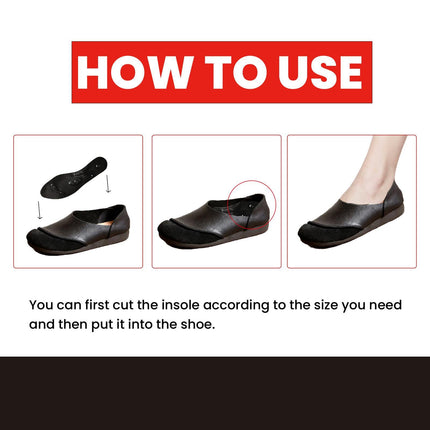 HOW TO USE

You can first cut the insole according to the size you need and then put it into the shoe.