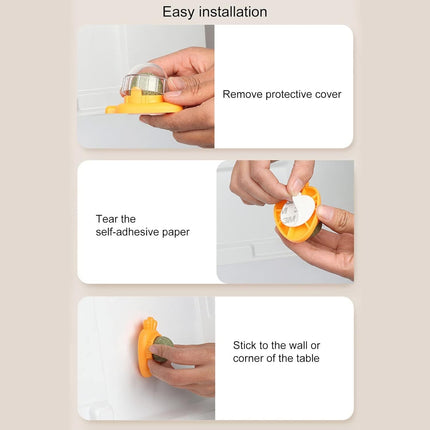 Easy installation

Remove protective cover

Tear the self-adhesive paper

3M

Stick to the wall or corner of the table