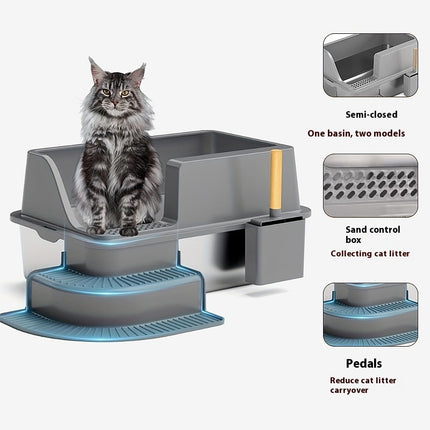 Semi-closed

One basin, two models

Sand control box

Collecting cat litter

Pedals

Reduce cat litter carryover