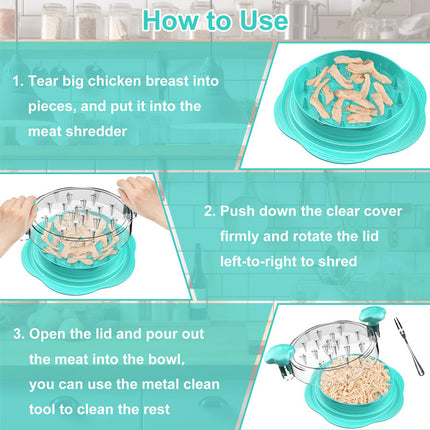 How to Use

1. Tear big chicken breast into pieces, and put it into the meat shredder

2. Push down the clear cover firmly and rotate the lid left-to-right to shred

3. Open the lid and pour out the meat into the bowl, you can use the metal clean tool to clean the rest