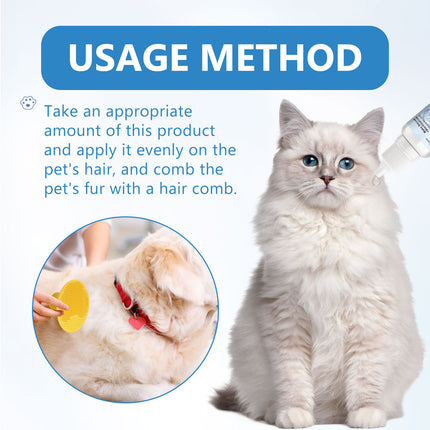 USAGE METHOD

Take an appropriate amount of this product and apply it evenly on the pet's hair, and comb the pet's fur with a hair comb.