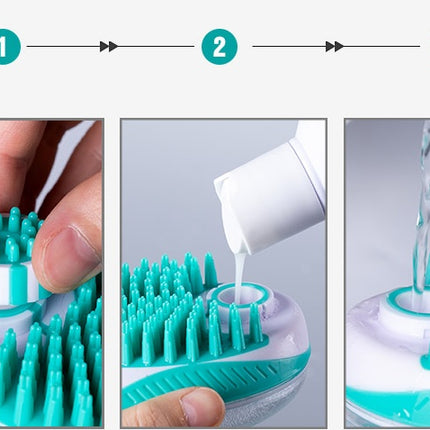 1

2