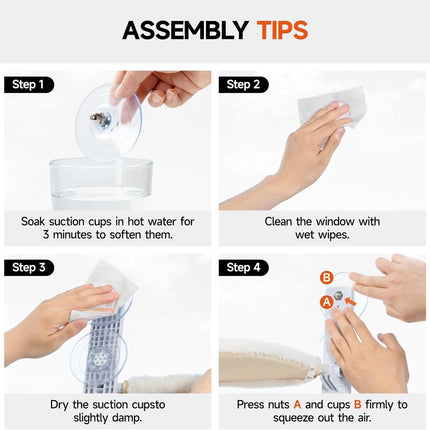 ASSEMBLY TIPS

Step 1

Soak suction cups in hot water for 3 minutes to soften them.

Step 2

Clean the window with wet wipes.

Step 3

Dry the suction cupsto slightly damp.

Step 4

B

A

Press nuts A and cups B firmly to squeeze out the air.