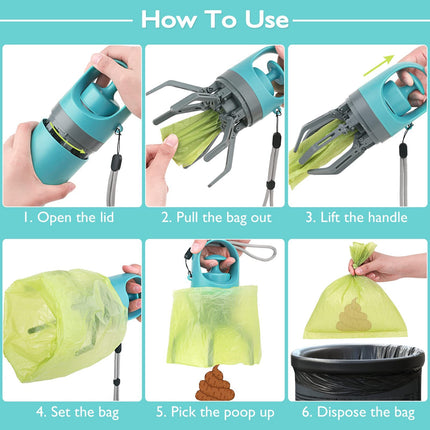 How To Use

1. Open the lid

2. Pull the bag out

3. Lift the handle

4. Set the bag

5. Pick the poop up

6. Dispose the bag