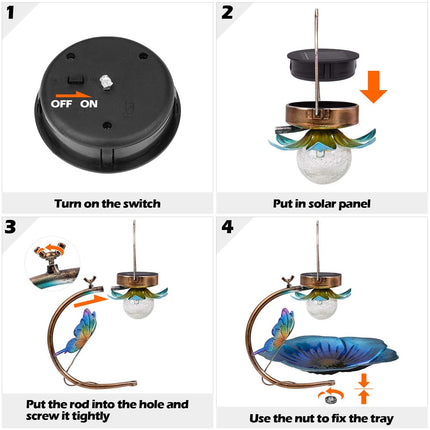 1

OFF ON

Turn on the switch

2

Put in solar panel

3

Put the rod into the hole and screw it tightly

4

Use the nut to fix the tray