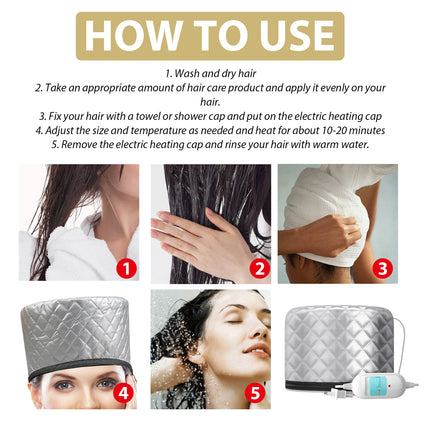 HOW TO USE

1. Wash and dry hair
2. Take an appropriate amount of hair care product and apply it evenly on your hair.
3. Fix your hair with a towel or shower cap and put on the electric heating cap
4. Adjust the size and temperature as needed and heat for about 10-20 minutes
5. Remove the electric heating cap and rinse your hair with warm water.

1

2

3

4

5